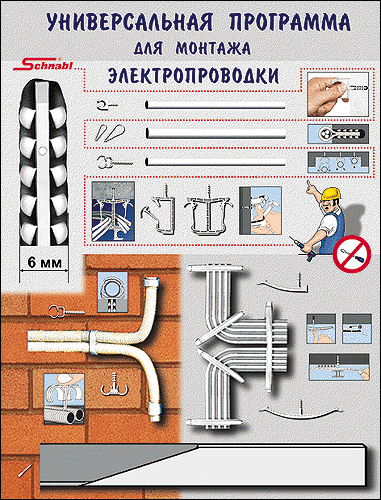 УНИВЕРСАЛЬНАЯ ПРОГРАММА
ДЛЯ МОНТАЖА
Schnabl
ЭЛЕКТРОПРОВОДКИ
6 мм