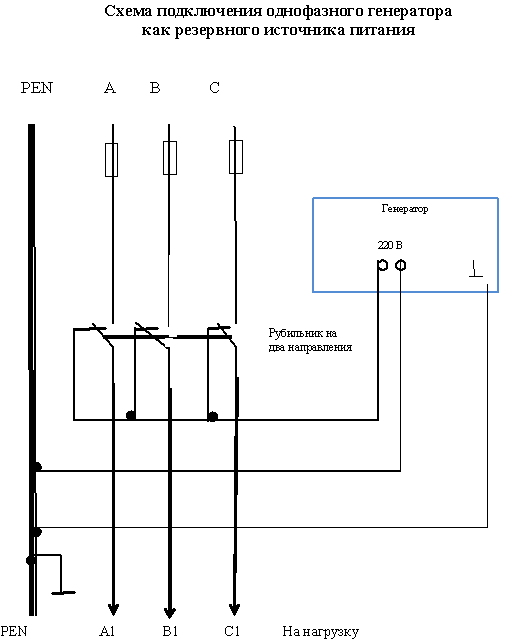 Схема подключения однофазного генератора как резервного источника питания

PEN A B C

Генератор

220 В

Рубильник на два направления

PEN A1 B1 C1 На нагрузку